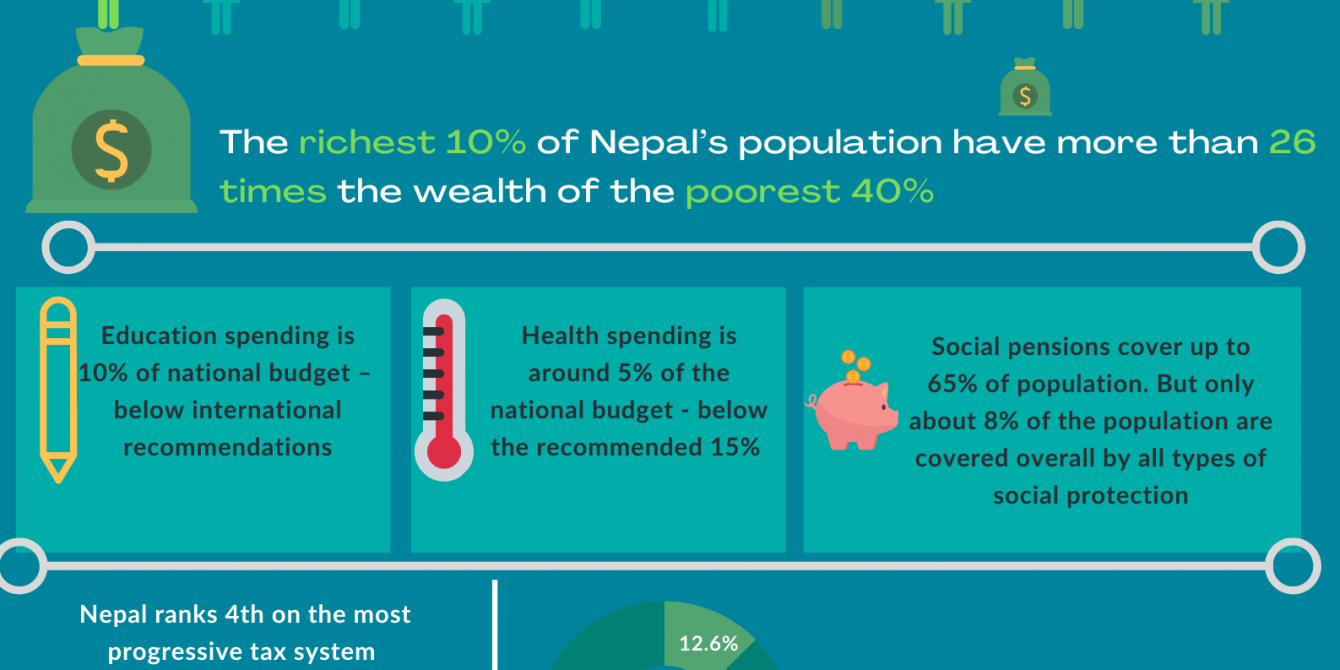 $

$

The richest 10% of Nepal's population have more than 26 times the wealth of the poorest 40%

Education spending is 10% of national budget – below international recommendations

Health spending is around 5% of the national budget - below the recommended 15%

Social pensions cover up to 65% of population. But only about 8% of the population are covered overall by all types of social protection

Nepal ranks 4th on the most progressive tax system

12.6%